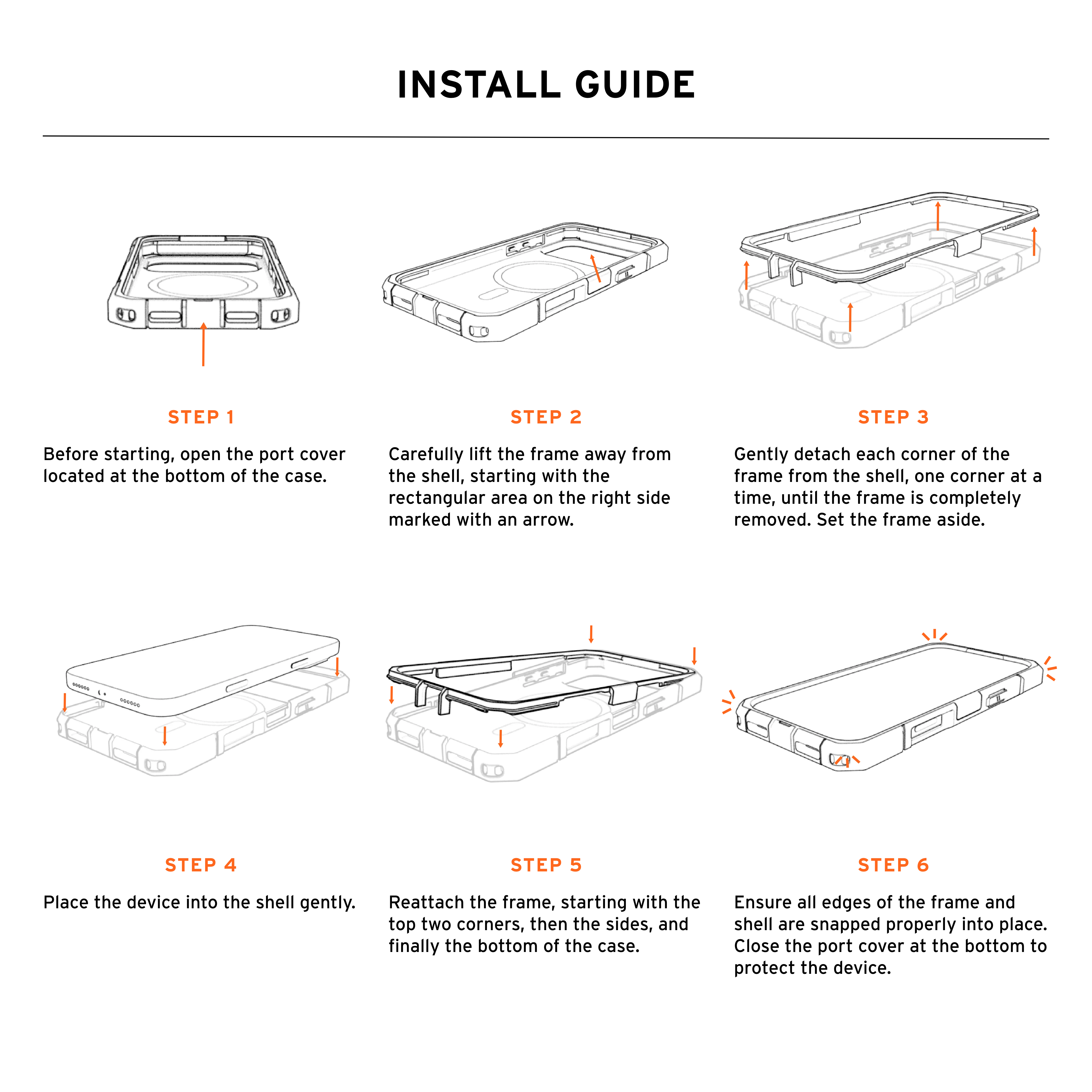 INSTALL GUIDE

STEP 1

Before starting, open the port cover located at the bottom of the case.

STEP 2

Carefully lift the frame away from the shell, starting with the rectangular area on the right side marked with an arrow.

STEP 3

Gently detach each corner of the frame from the shell, one corner at a time, until the frame is completely removed. Set the frame aside.

STEP 4

Place the device into the shell gently.

STEP 5

Reattach the frame, starting with the top two corners, then the sides, and finally the bottom of the case.

STEP 6

Ensure all edges of the frame and shell are snapped properly into place. Close the port cover at the bottom to protect the device.